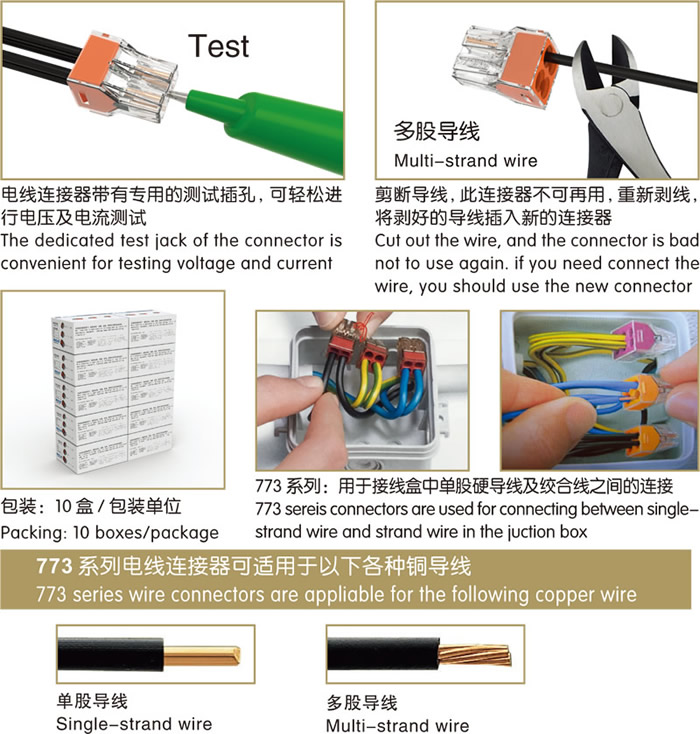 Test

电线连接器带有专用的测试插孔，可轻松进行电压及电流测试
The dedicated test jack of the connector is convenient for testing voltage and current

多股导线
Multi-strand wire

剪断导线，此连接器不可再用，重新剥线，将剥好的导线插入新的连接器
Cut out the wire, and the connector is bad not to use again. if you need connect the wire, you should use the new connector

包装：10 盒 / 包装单位
Packing: 10 boxes/package

773 系列：用于接线盒中单股硬导线及绞合线之间的连接
773 sereis connectors are used for connecting between single-strand wire and strand wire in the juction box

773 系列电线连接器可适用于以下各种铜导线
773 series wire connectors are appliable for the following copper wire

单股导线
Single-strand wire

多股导线
Multi-strand wire